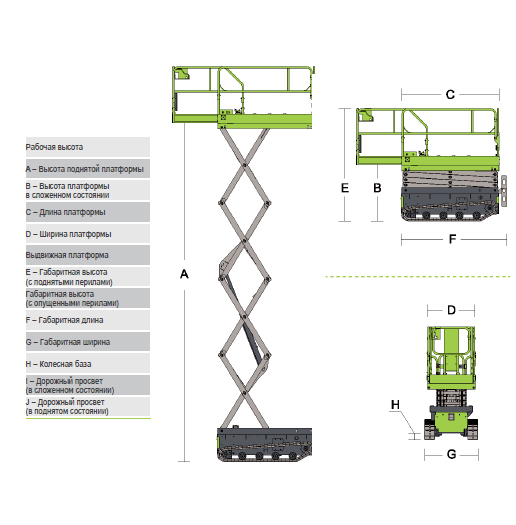 Рабочая высота

A – Высота поднятой платформы

B – Высота платформы в сложенном состоянии

C – Длина платформы

D – Ширина платформы

Выдвижная платформа

E – Габаритная высота (с поднятыми перилами)

Габаритная высота (с опущенными перилами)

F – Габаритная длина

G – Габаритная ширина

H – Колесная база

I – Дорожный просвет (в сложенном состоянии)

J – Дорожный просвет (в поднятом состоянии)

A

C

E

B

F

D

H

G